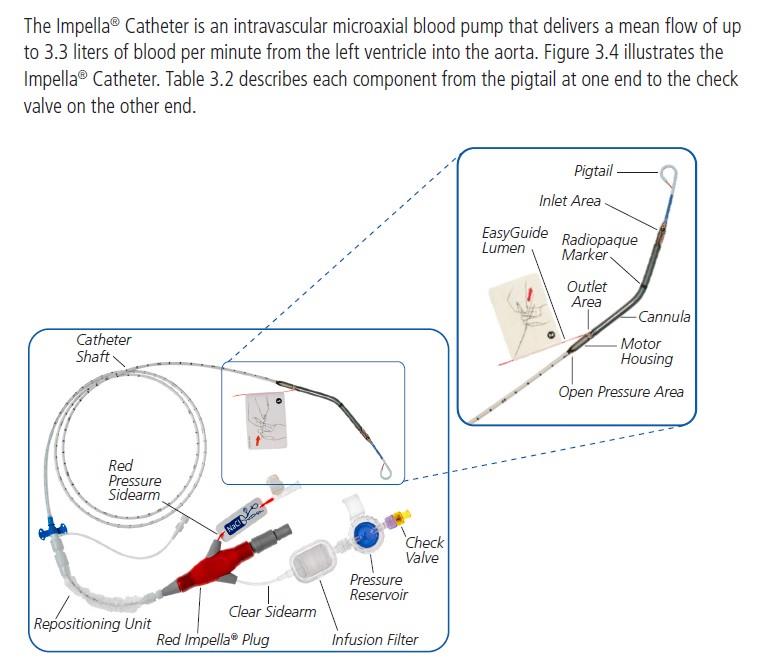 The Impella® Catheter is an intravascular microaxial blood pump that delivers a mean flow of up to 3.3 liters of blood per minute from the left ventricle into the aorta. Figure 3.4 illustrates the Impella® Catheter. Table 3.2 describes each component from the pigtail at one end to the check valve on the other end.

Pigtail
Inlet Area
EasyGuide Lumen
Radiopaque Marker
Outlet Area
Cannula
Motor Housing
Open Pressure Area

Catheter Shaft
Red Pressure Sidearm
NaCl
Check Valve
Pressure Reservoir
Clear Sidearm
Repositioning Unit
Red Impella® Plug
Infusion Filter